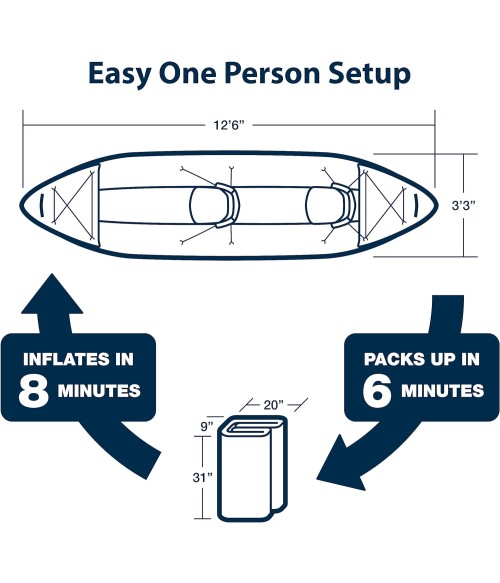 Easy One Person Setup

12'6"

3'3"

INFLATES IN 8 MINUTES

PACKS UP IN 6 MINUTES

20"

9"

31"